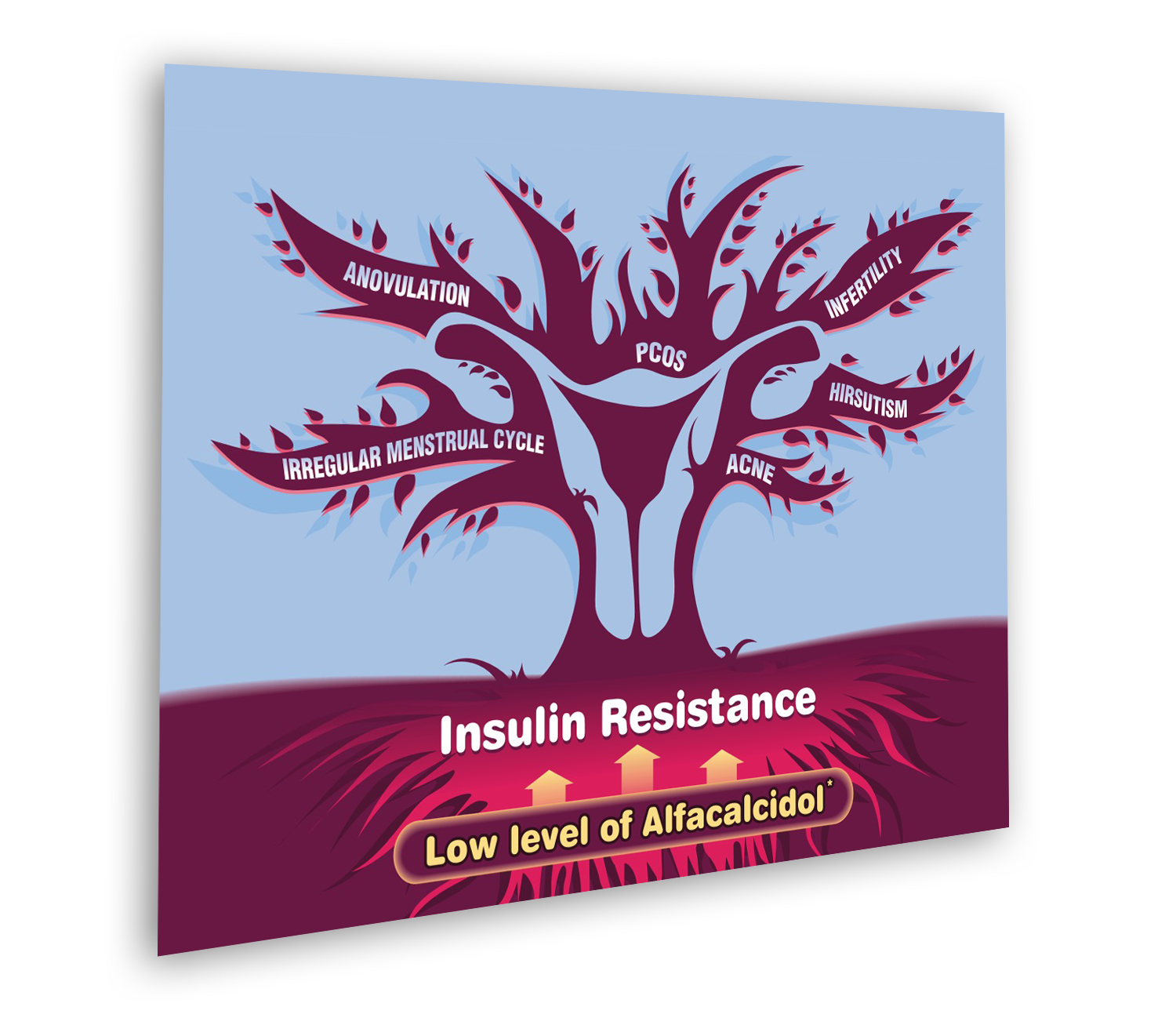 ANOVULATION

PCOS

INFERTILITY

HIRSUTISM

IRREGULAR MENSTRUAL CYCLE

ACNE

Insulin Resistance

Low level of Alfacalcidol*